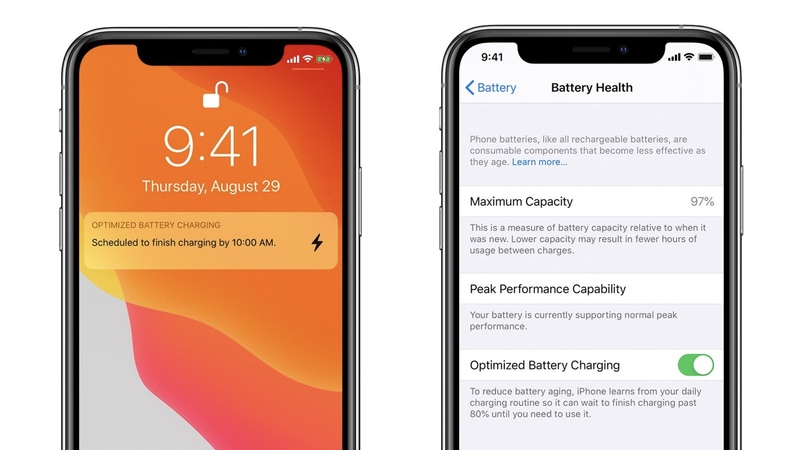 9:41
Thursday, August 29

OPTIMIZED BATTERY CHARGING
Scheduled to finish charging by 10:00 AM.

9:41

Battery

Battery Health

Phone batteries, like all rechargeable batteries, are consumable components that become less effective as they age. Learn more...

Maximum Capacity 97%

This is a measure of battery capacity relative to when it was new. Lower capacity may result in fewer hours of usage between charges.

Peak Performance Capability

Your battery is currently supporting normal peak performance.

Optimized Battery Charging

To reduce battery aging, iPhone learns from your daily charging routine so it can wait to finish charging past 80% until you need to use it.