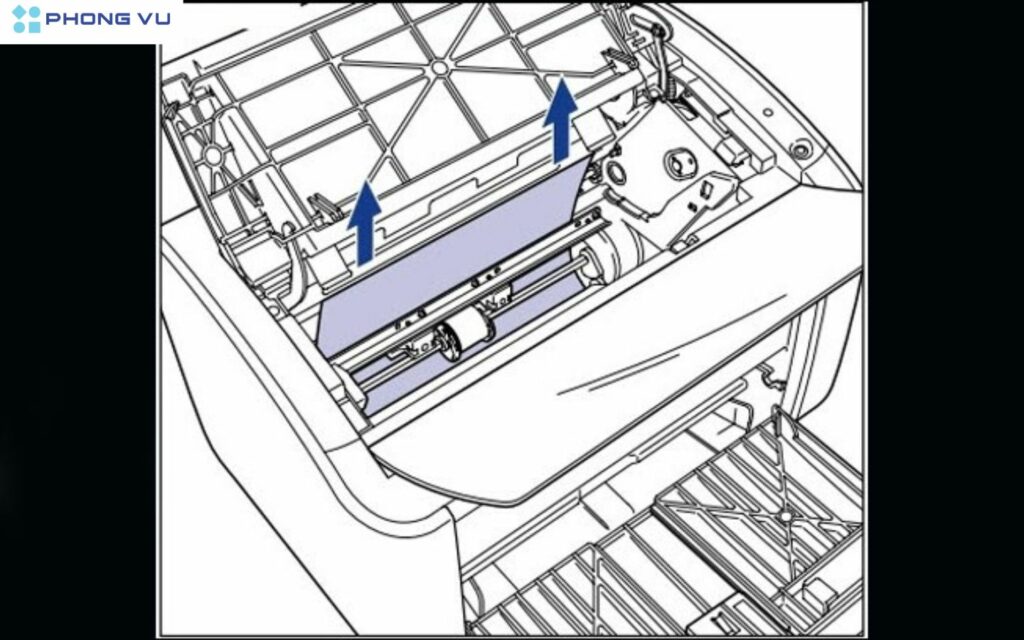 PHONG VU